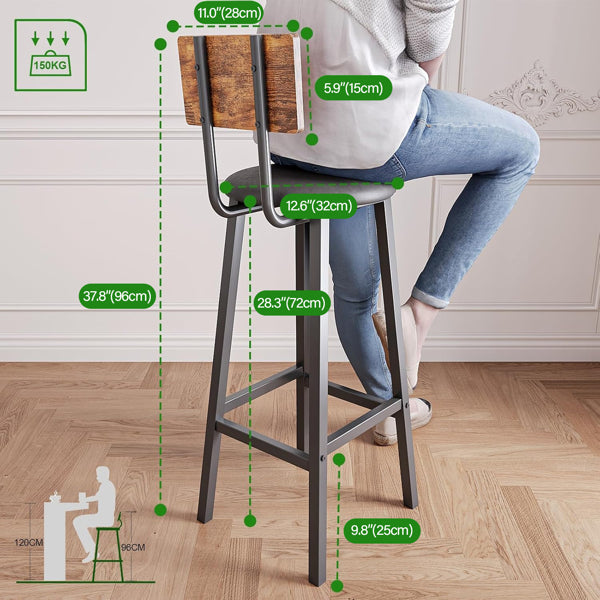 150KG

11.0"(28cm)

5.9"(15cm)

12.6"(32cm)

37.8"(96cm)

28.3"(72cm)

9.8"(25cm)

120CM

96CM